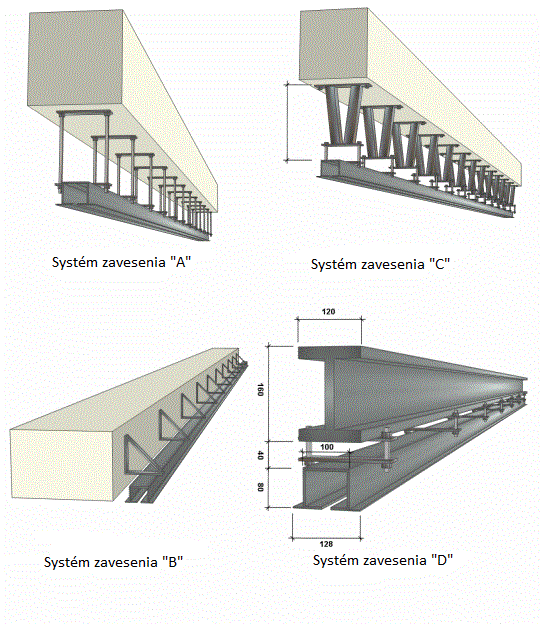 Systém zavesenia "A"

Systém zavesenia "C"

120

160

40

100

80

128

Systém zavesenia "B"

Systém zavesenia "D"