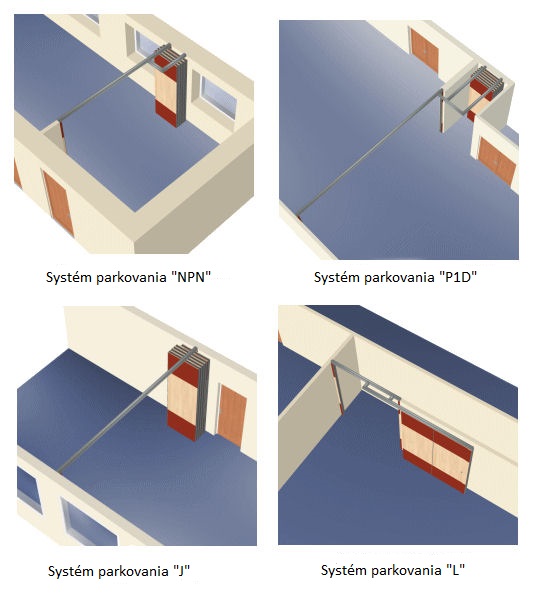 Systém parkovania "NPN"

Systém parkovania "P1D"

Systém parkovania "J"

Systém parkovania "L"